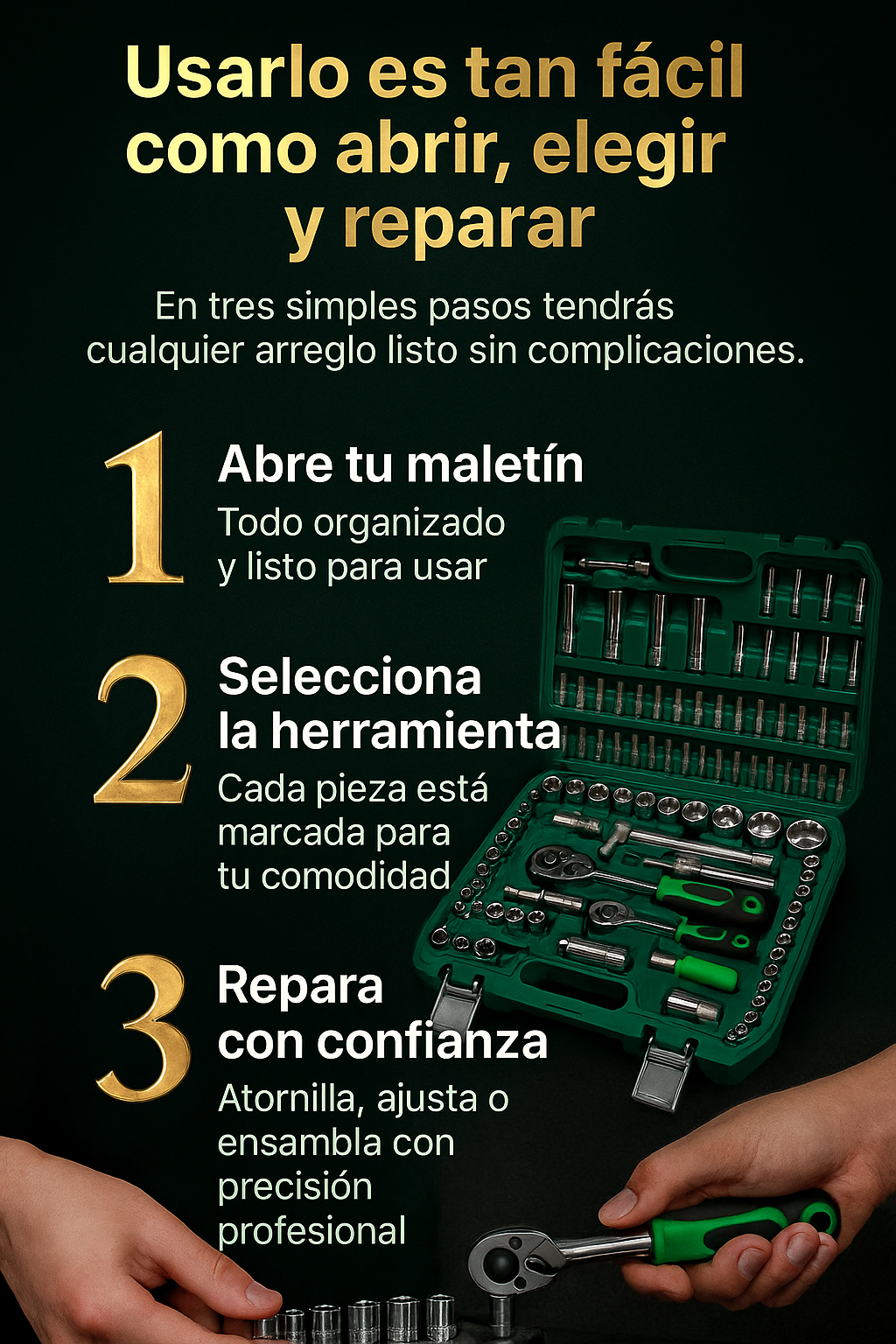 Usarlo es tan fácil como abrir, elegir y reparar

En tres simples pasos tendrás cualquier arreglo listo sin complicaciones.

1
Abre tu maletín
Todo organizado y listo para usar

2
Selecciona la herramienta
Cada pieza está marcada para tu comodidad

3
Repara con confianza
Atornilla, ajusta o ensambla con precisión profesional